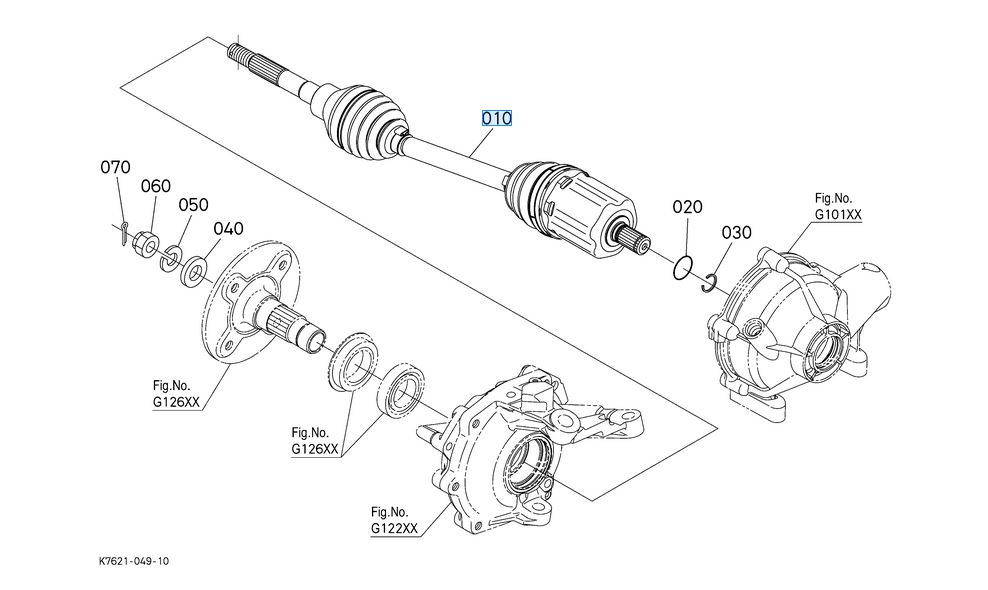 010

070
060
050
040

020
030

Fig.No.
G101XX

Fig.No.
G126XX

Fig.No.
G126XX

Fig.No.
G122XX

K7621-049-10